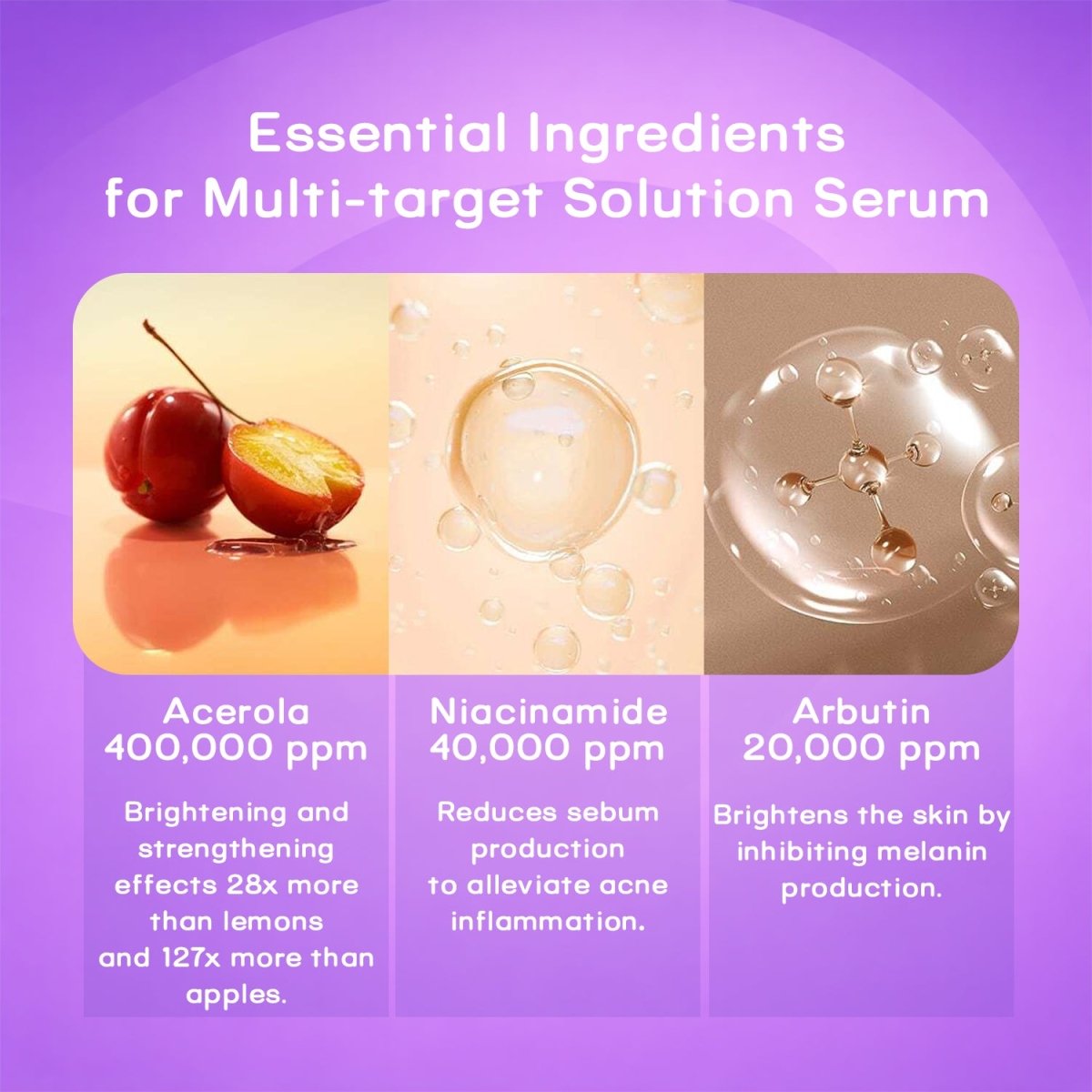 Essential Ingredients for Multi-target Solution Serum

Acerola
400,000 ppm

Brightening and strengthening effects 28x more than lemons and 127x more than apples.

Niacinamide
40,000 ppm

Reduces sebum production to alleviate acne inflammation.

Arbutin
20,000 ppm

Brightens the skin by inhibiting melanin production.